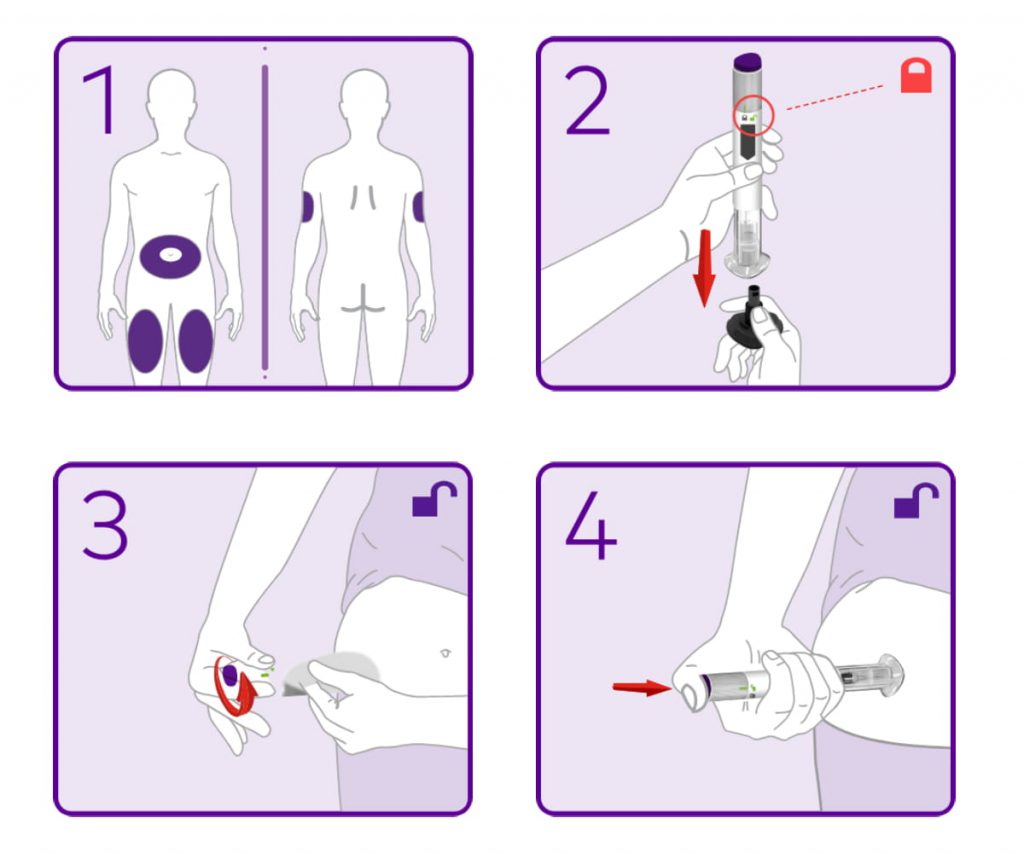 1

2

3

4